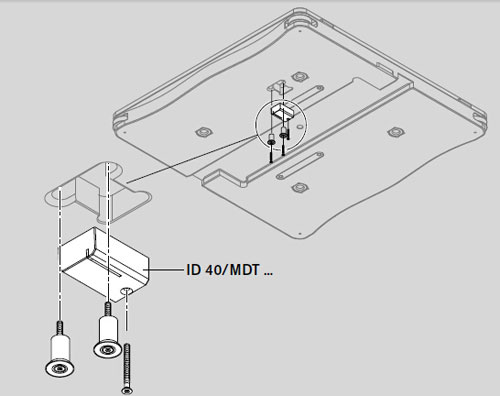 ID 40/MDT ...